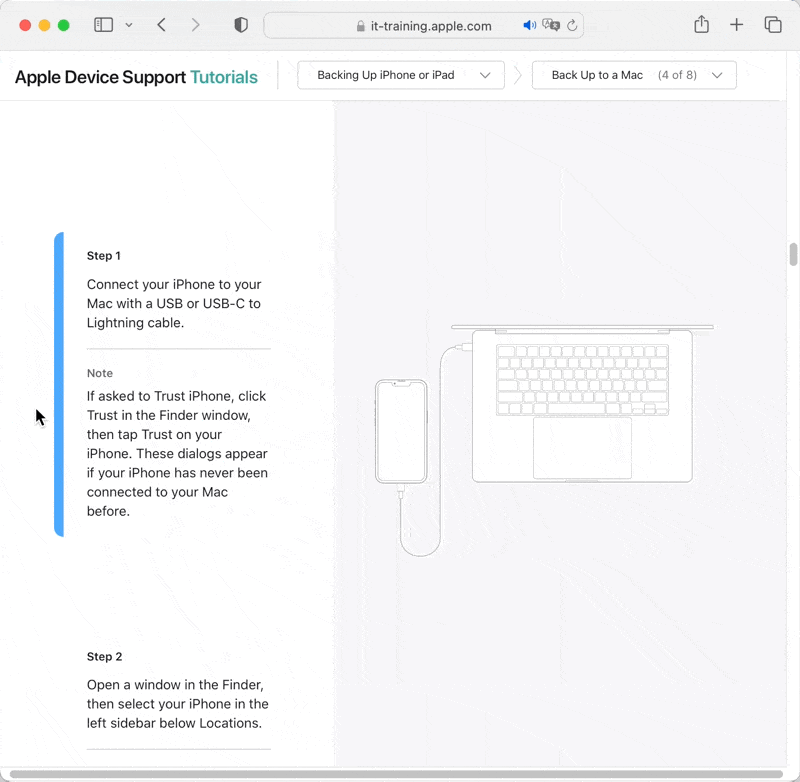 it-training.apple.com

Apple Device Support Tutorials

Backing Up iPhone or iPad

Back Up to a Mac (4 of 8)

Step 1

Connect your iPhone to your Mac with a USB or USB-C to Lightning cable.

Note

If asked to Trust iPhone, click Trust in the Finder window, then tap Trust on your iPhone. These dialogs appear if your iPhone has never been connected to your Mac before.

Step 2

Open a window in the Finder, then select your iPhone in the left sidebar below Locations.